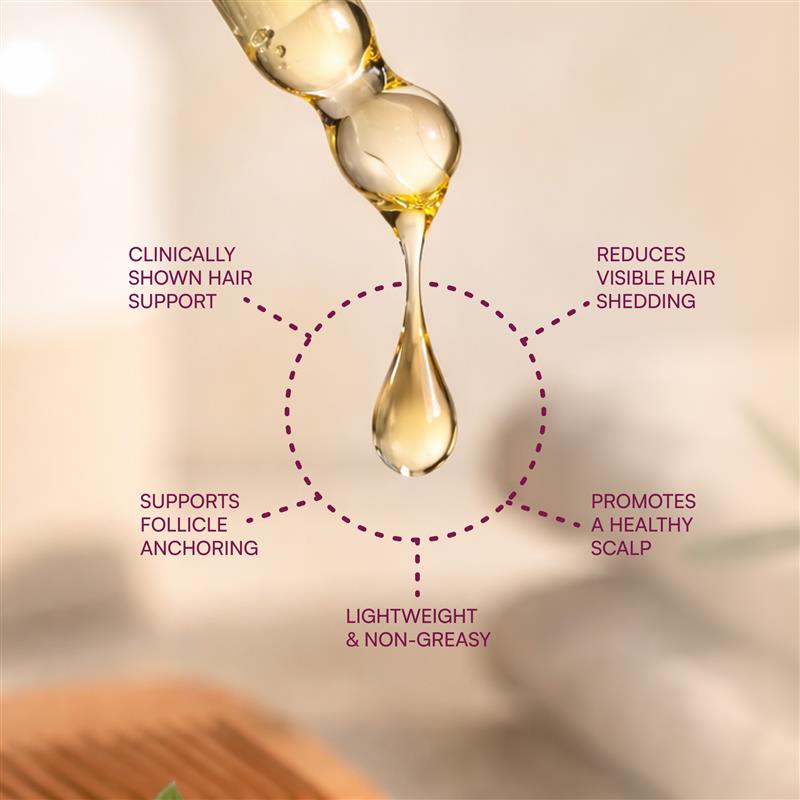 CLINICALLY SHOWN HAIR SUPPORT

REDUCES VISIBLE HAIR SHEDDING

SUPPORTS FOLLICLE ANCHORING

PROMOTES A HEALTHY SCALP

LIGHTWEIGHT & NON-GREASY